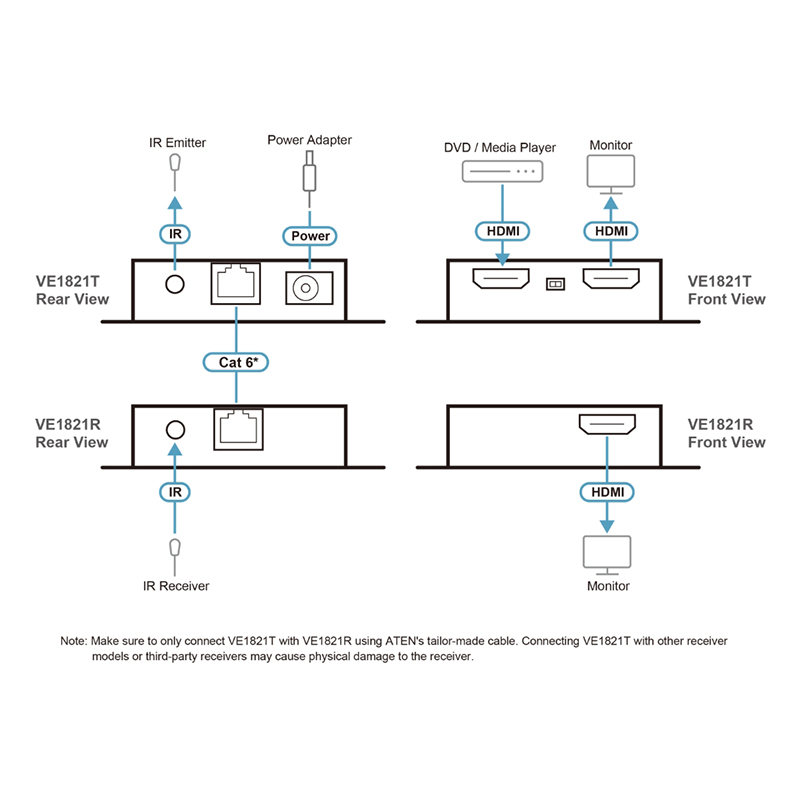 IR Emitter

Power Adapter

IR

Power

VE1821T
Rear View

Cat 6*

VE1821R
Rear View

IR

IR Receiver

DVD / Media Player

Monitor

HDMI

HDMI

VE1821T
Front View

VE1821R
Front View

HDMI

Monitor

Note: Make sure to only connect VE1821T with VE1821R using ATEN's tailor-made cable. Connecting VE1821T with other receiver models or third-party receivers may cause physical damage to the receiver.