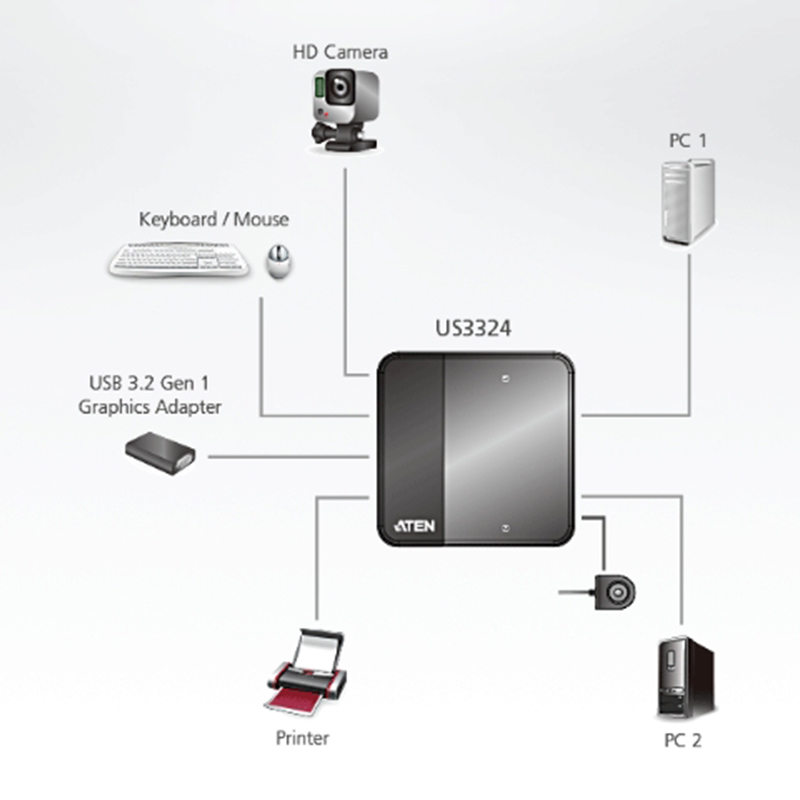 HD Camera

PC 1

Keyboard / Mouse

US3324

USB 3.2 Gen 1 Graphics Adapter

ATEN

Printer

PC 2