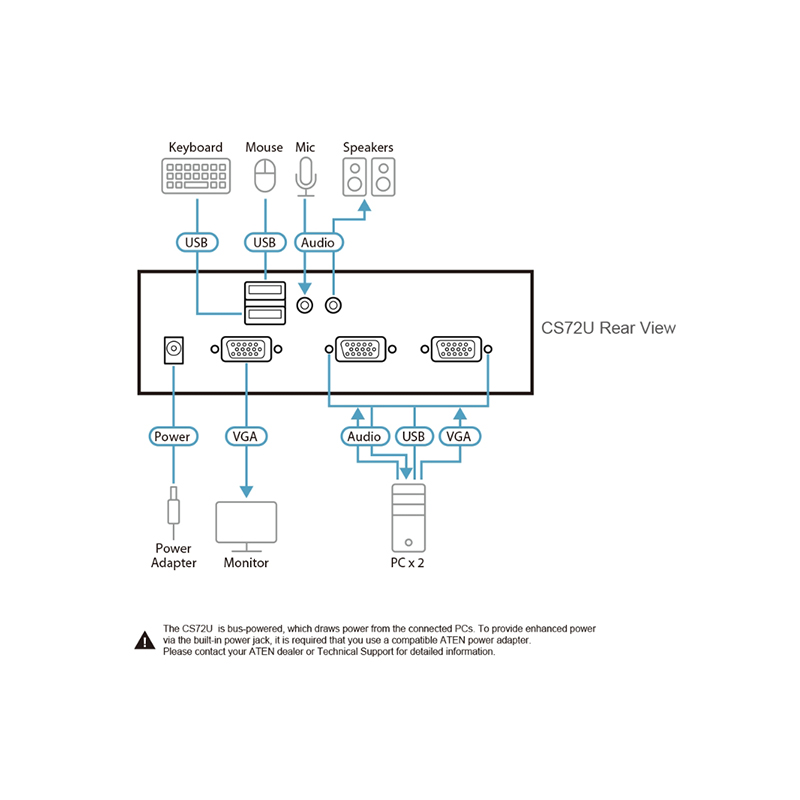 Keyboard
Mouse
Mic
Speakers

USB
USB
Audio

CS72U Rear View

Power
VGA
Audio
USB
VGA

Power Adapter
Monitor
PC x 2

The CS72U is bus-powered, which draws power from the connected PCs. To provide enhanced power via the built-in power jack, it is required that you use a compatible ATEN power adapter. Please contact your ATEN dealer or Technical Support for detailed information.