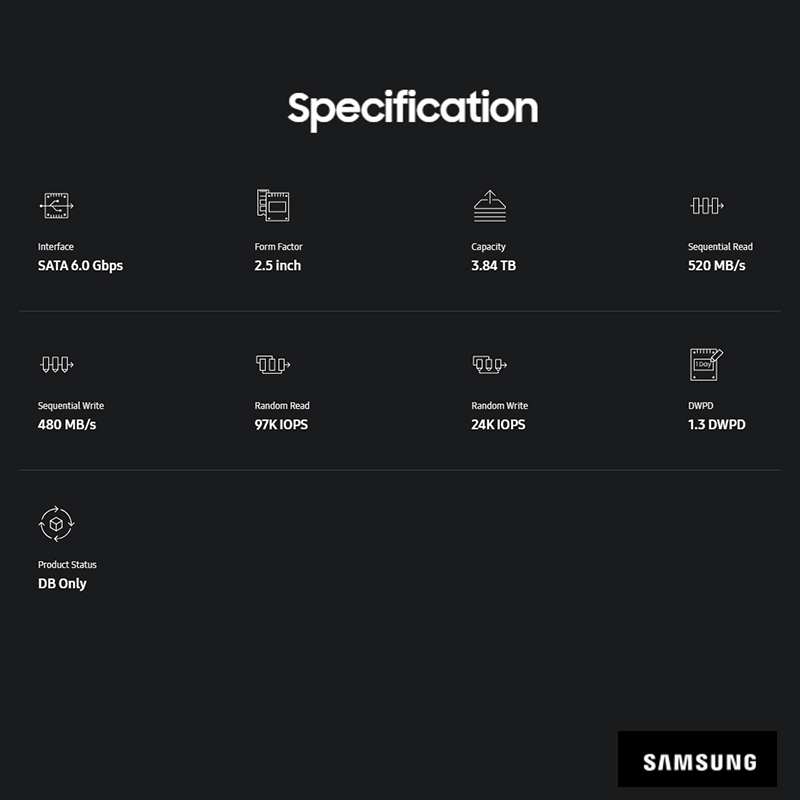 Specification

Interface
SATA 6.0 Gbps

Form Factor
2.5 inch

Capacity
3.84 TB

Sequential Read
520 MB/s

Sequential Write
480 MB/s

Random Read
97K IOPS

Random Write
24K IOPS

DWPD
1.3 DWPD

Product Status
DB Only

SAMSUNG