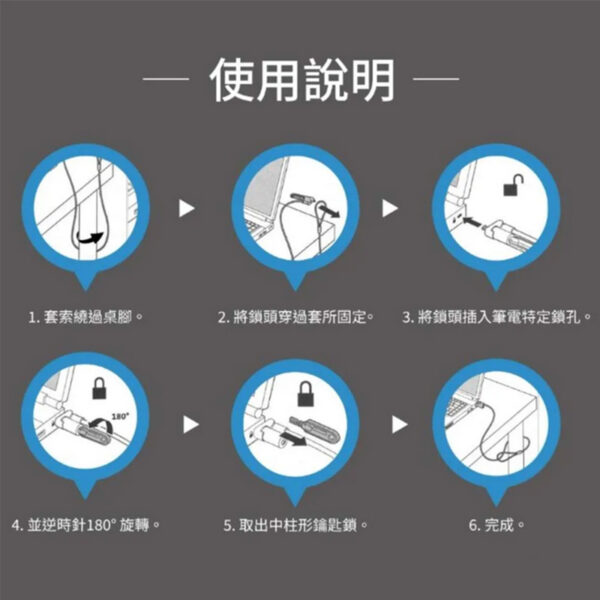 — 使用說明 —

1. 套索繞過桌腳。

2. 將鎖頭穿過套所固定。

3. 將鎖頭插入筆電特定鎖孔。

180°

4. 並逆時針180° 旋轉。

5. 取出中柱形鑰匙鎖。

6. 完成。