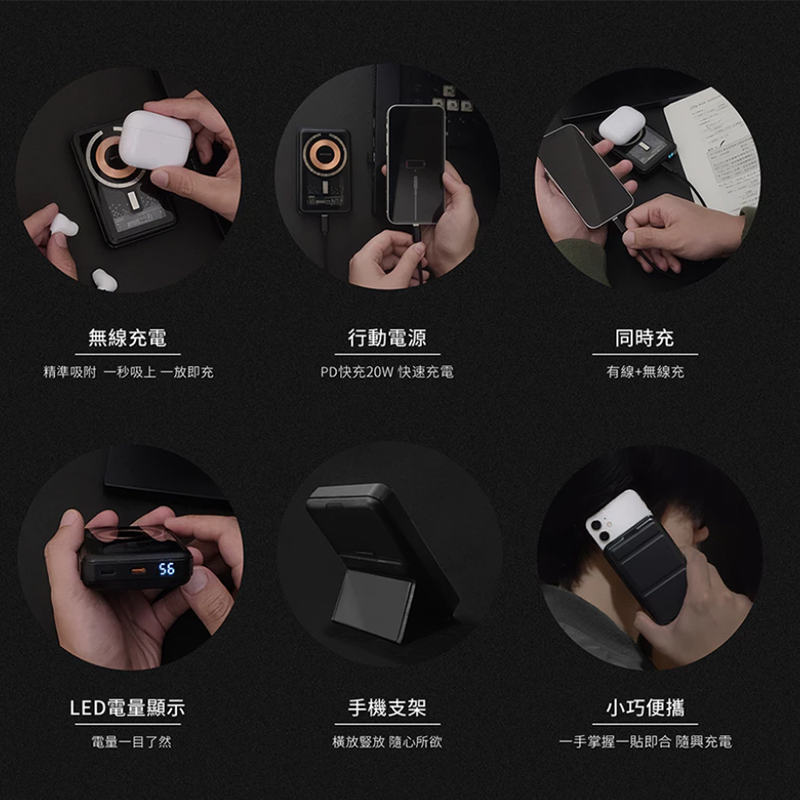 無線充電
精準吸附 一秒吸上 一放即充

行動電源
PD快充20W 快速充電

同時充
有線+無線充

56

LED電量顯示
電量一目了然

手機支架
橫放豎放 隨心所欲

小巧便攜
一手掌握一貼即合 隨興充電